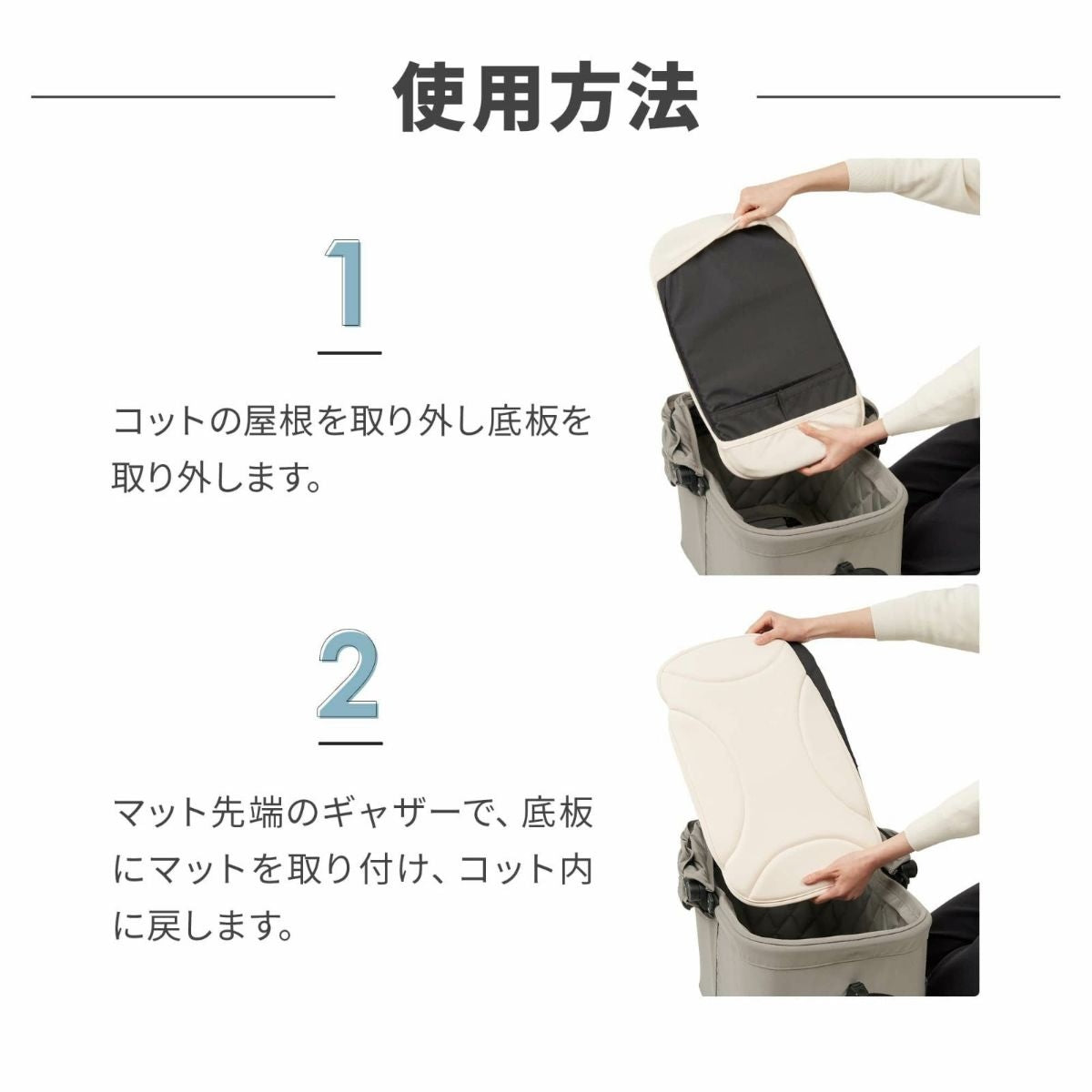 使用方法

1

コットの屋根を取り外し底板を取り外します。

2

マット先端のギャザーで、底板にマットを取り付け、コット内に戻します。