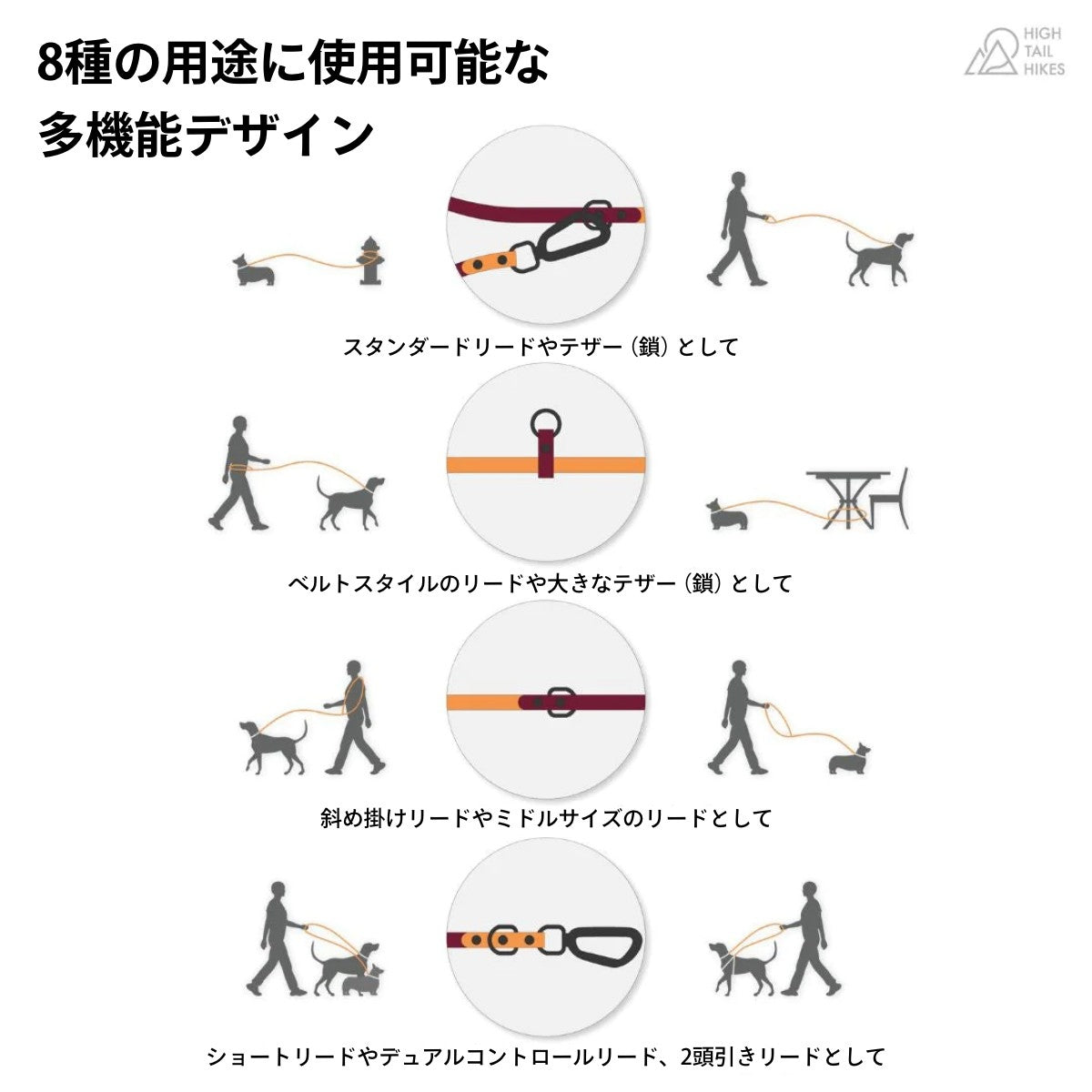 8種の用途に使用可能な
多機能デザイン

HIGH
TAIL
HIKES

スタンダードリードやテザー（鎖）として

ベルトスタイルのリードや大きなテザー（鎖）として

斜め掛けリードやミドルサイズのリードとして

ショートリードやデュアルコントロールリード、2頭引きリードとして