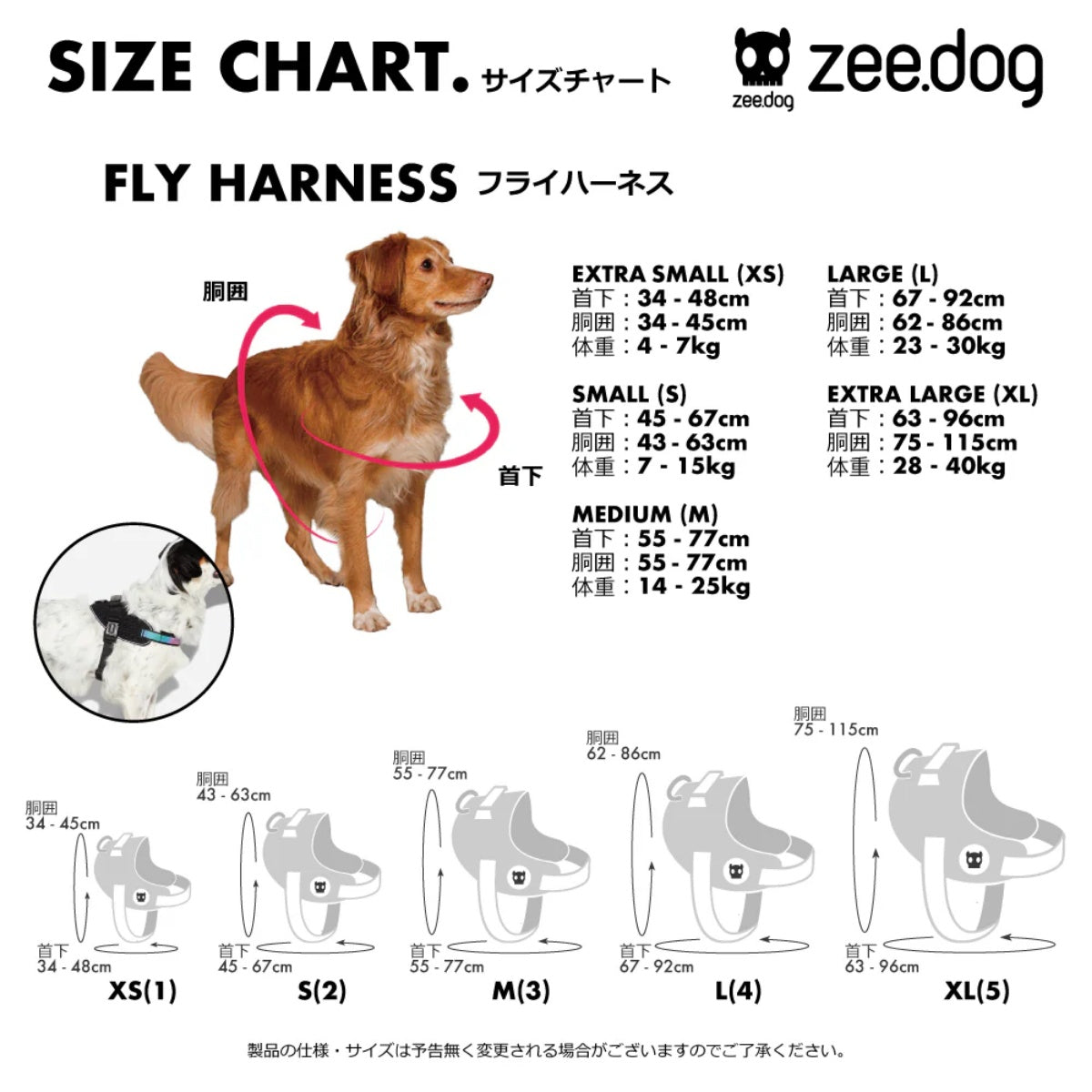 SIZE CHART. サイズチャート

zee.dog zee.dog

FLY HARNESS フライハーネス

胴囲

首下

EXTRA SMALL (XS)
首下：34 - 48cm
胴囲：34 - 45cm
体重：4 - 7kg

SMALL (S)
首下：45 - 67cm
胴囲：43 - 63cm
体重：7 - 15kg

MEDIUM (M)
首下：55 - 77cm
胴囲：55 - 77cm
体重：14 - 25kg

LARGE (L)
首下：67 - 92cm
胴囲：62 - 86cm
体重：23 - 30kg

EXTRA LARGE (XL)
首下：63 - 96cm
胴囲：75 - 115cm
体重：28 - 40kg

胴囲
34 - 45cm
首下
34 - 48cm
XS(1)

胴囲
43 - 63cm
首下
45 - 67cm
S(2)

胴囲
55 - 77cm
首下
55 - 77cm
M(3)

胴囲
62 - 86cm
首下
67 - 92cm
L(4)

胴囲
75 - 115cm
首下
63 - 96cm
XL(5)

製品の仕様・サイズは予告無く変更される場合がございますのでご了承ください。