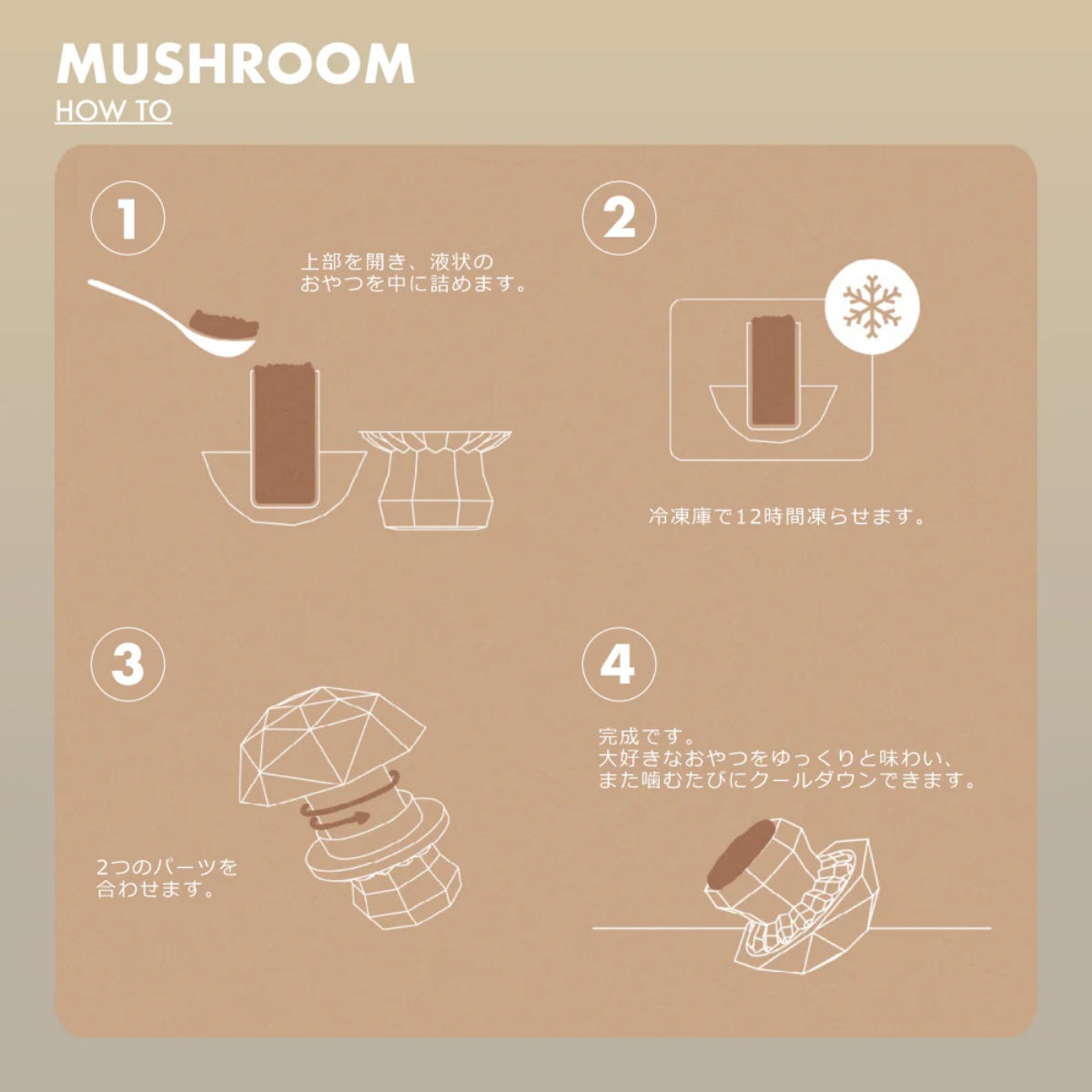 MUSHROOM
HOW TO

1
上部を開き、液状のおやつを中に詰めます。

2
冷凍庫で12時間凍らせます。

3
2つのパーツを合わせます。

4
完成です。
大好きなおやつをゆっくりと味わい、また噛むたびにクールダウンできます。